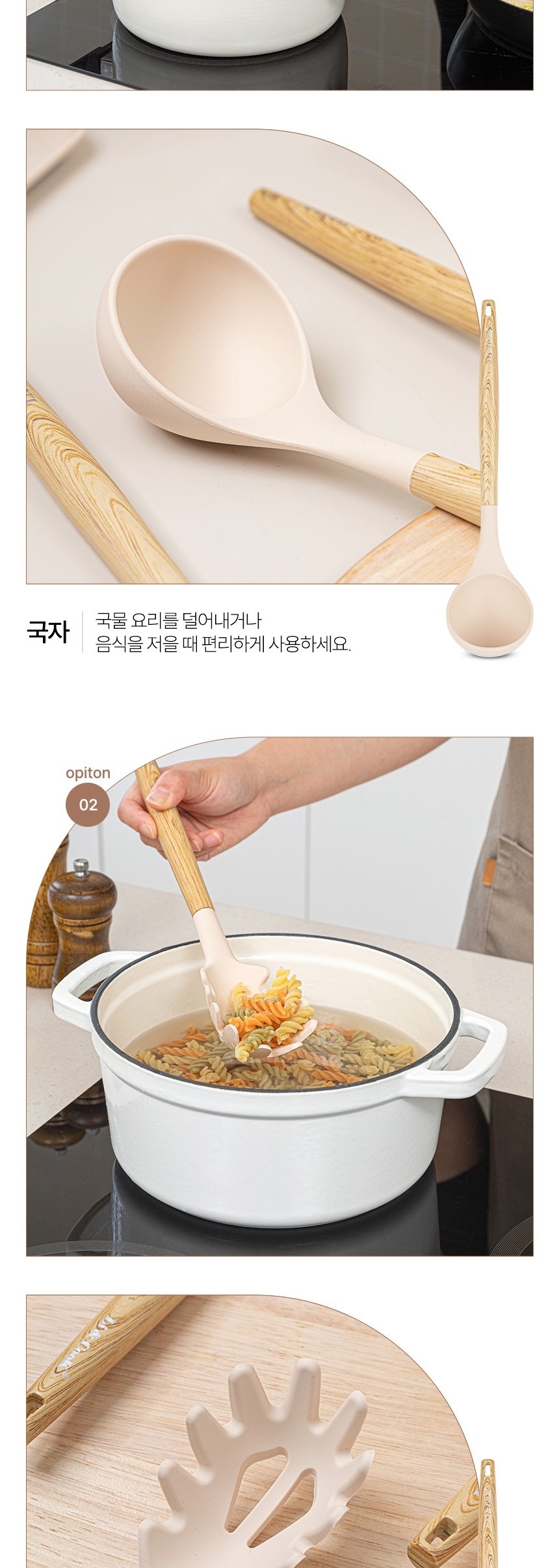 국자

국물 요리를 덜어내거나
음식을 저을 때 편리하게 사용하세요.

opiton
02