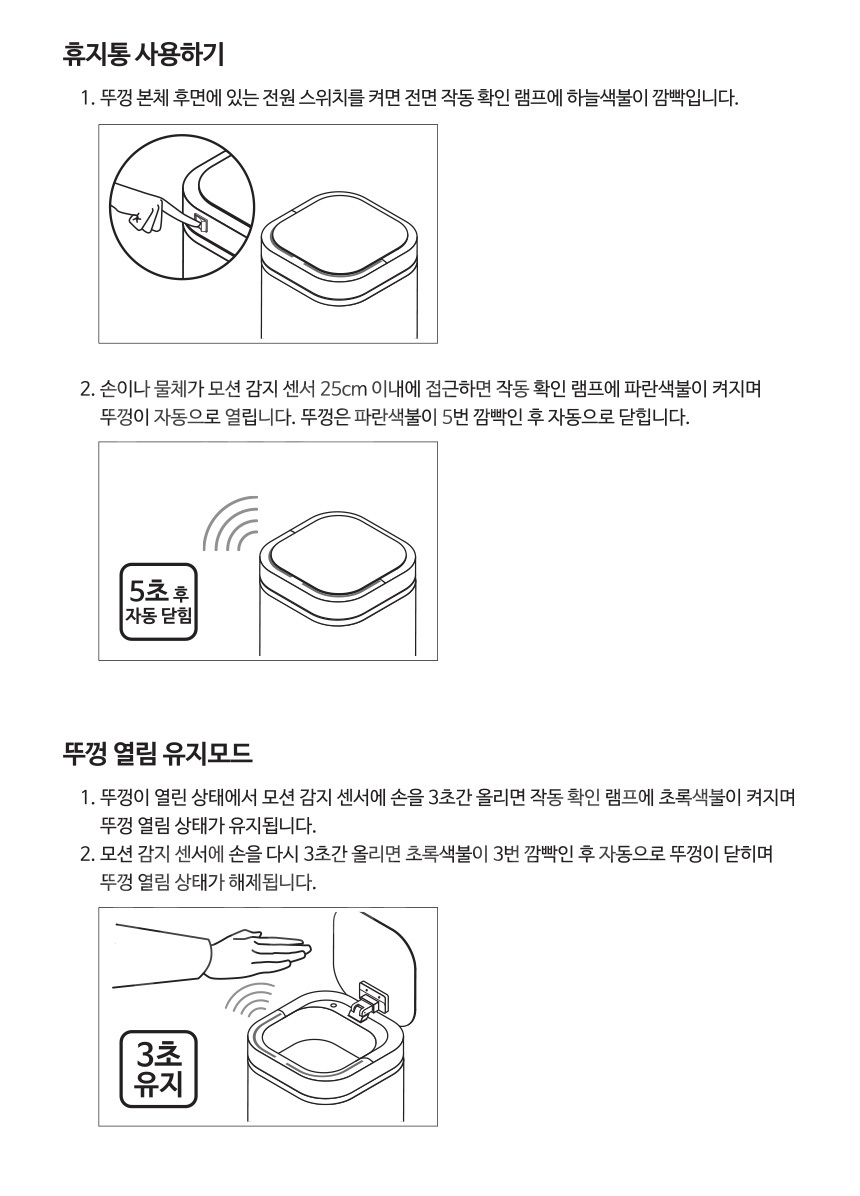 휴지통 사용하기

1. 뚜껑 본체 후면에 있는 전원 스위치를 켜면 전면 작동 확인 램프에 하늘색불이 깜빡입니다.

2. 손이나 물체가 모션 감지 센서 25cm 이내에 접근하면 작동 확인 램프에 파란색불이 켜지며 뚜껑이 자동으로 열립니다. 뚜껑은 파란색불이 5번 깜빡인 후 자동으로 닫힙니다.

5초 후
자동 닫힘

뚜껑 열림 유지모드

1. 뚜껑이 열린 상태에서 모션 감지 센서에 손을 3초간 올리면 작동 확인 램프에 초록색불이 켜지며 뚜껑 열림 상태가 유지됩니다.
2. 모션 감지 센서에 손을 다시 3초간 올리면 초록색불이 3번 깜빡인 후 자동으로 뚜껑이 닫히며 뚜껑 열림 상태가 해제됩니다.

3초
유지