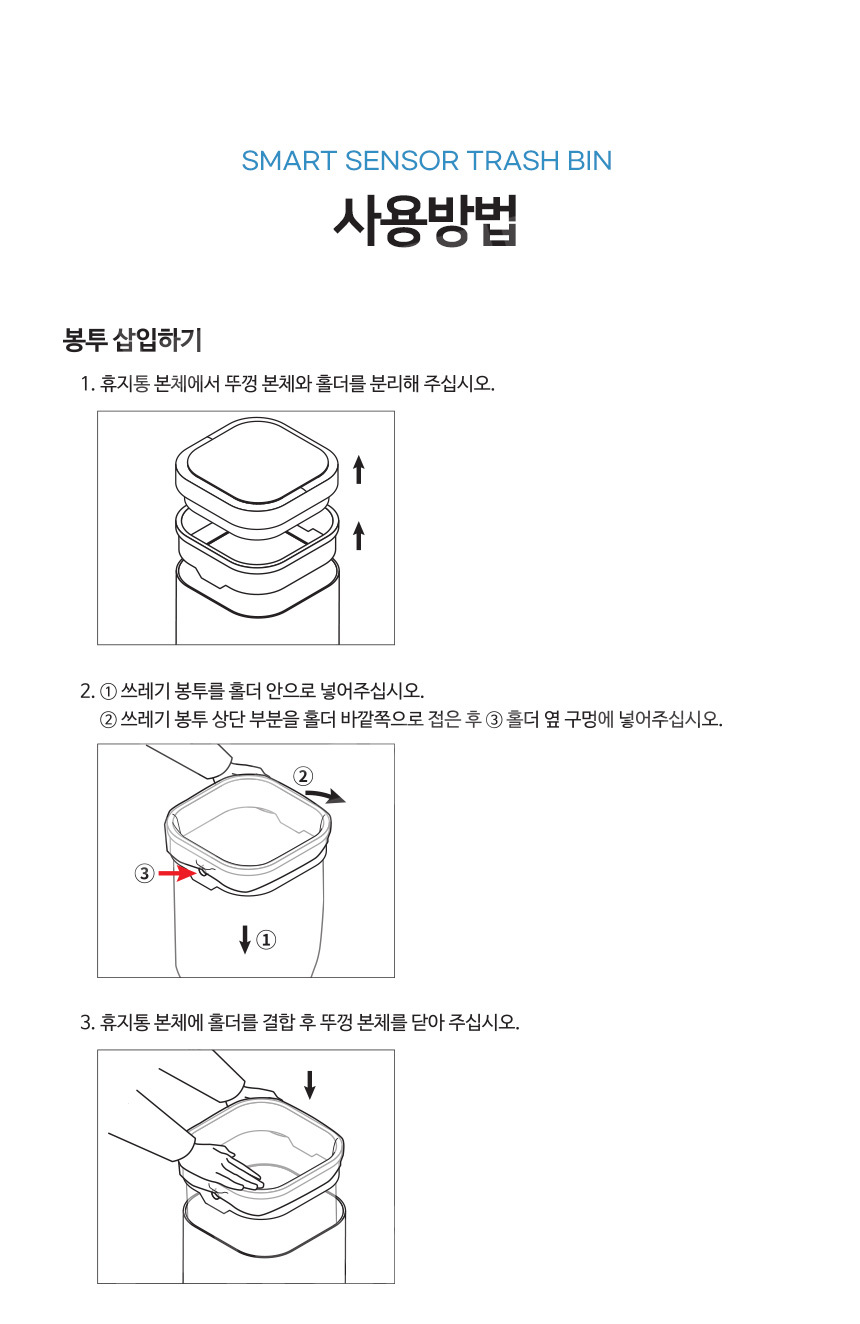 SMART SENSOR TRASH BIN

사용방법

봉투 삽입하기

1. 휴지통 본체에서 뚜껑 본체와 홀더를 분리해 주십시오.

2. ① 쓰레기 봉투를 홀더 안으로 넣어주십시오.
② 쓰레기 봉투 상단 부분을 홀더 바깥쪽으로 접은 후 ③ 홀더 옆 구멍에 넣어주십시오.

②

③

①

3. 휴지통 본체에 홀더를 결합 후 뚜껑 본체를 닫아 주십시오.